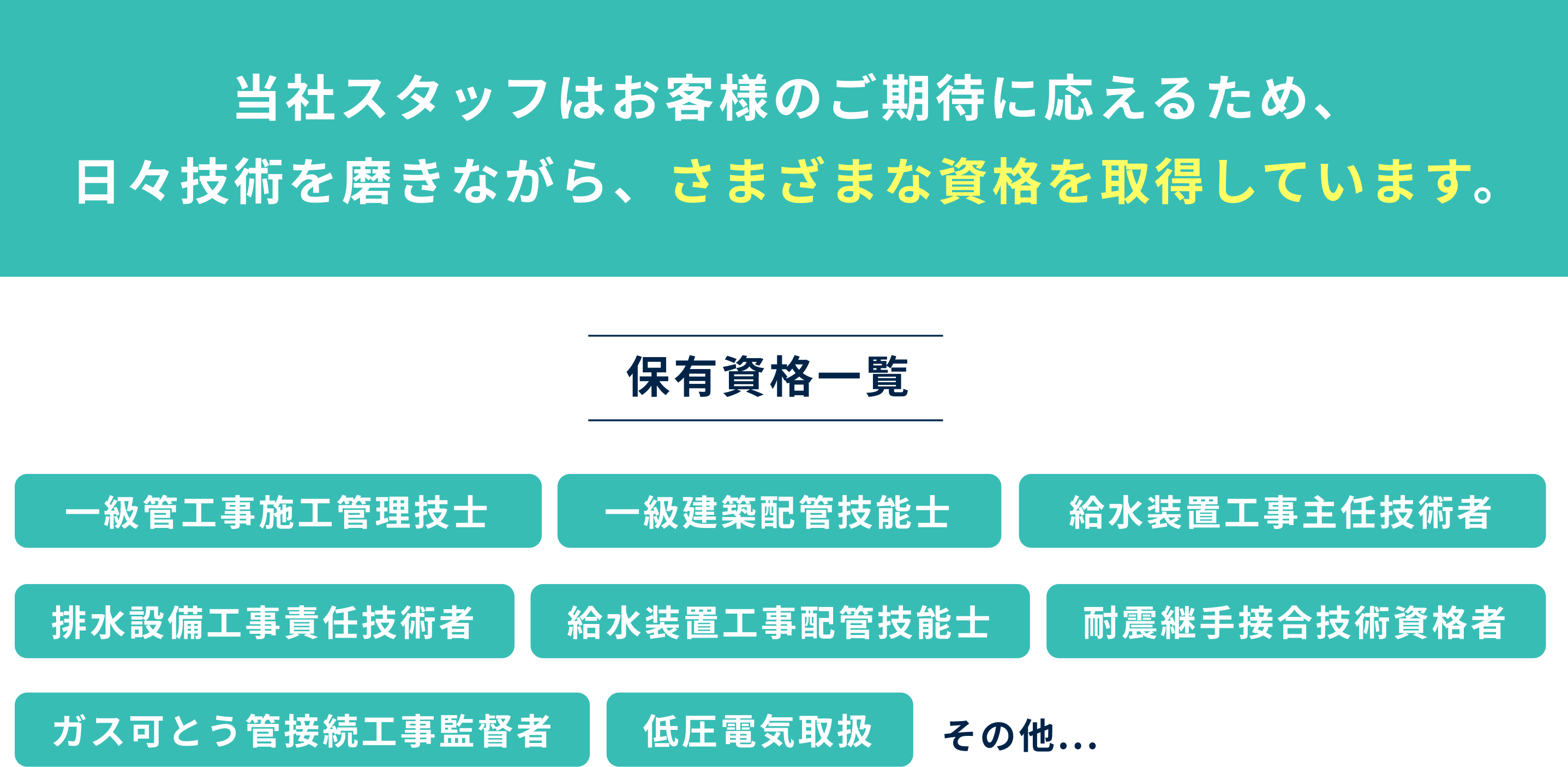 当社スタッフはお客様のご期待に応えるため、
日々技術を磨きながら、さまざまな資格を取得しています。

保有資格一覧

一級管工事施工管理技士

一級建築配管技能士

給水装置工事主任技術者

排水設備工事責任技術者

給水装置工事配管技能士

耐震継手接合技術資格者

ガス可とう管接続工事監督者

低圧電気取扱

その他...